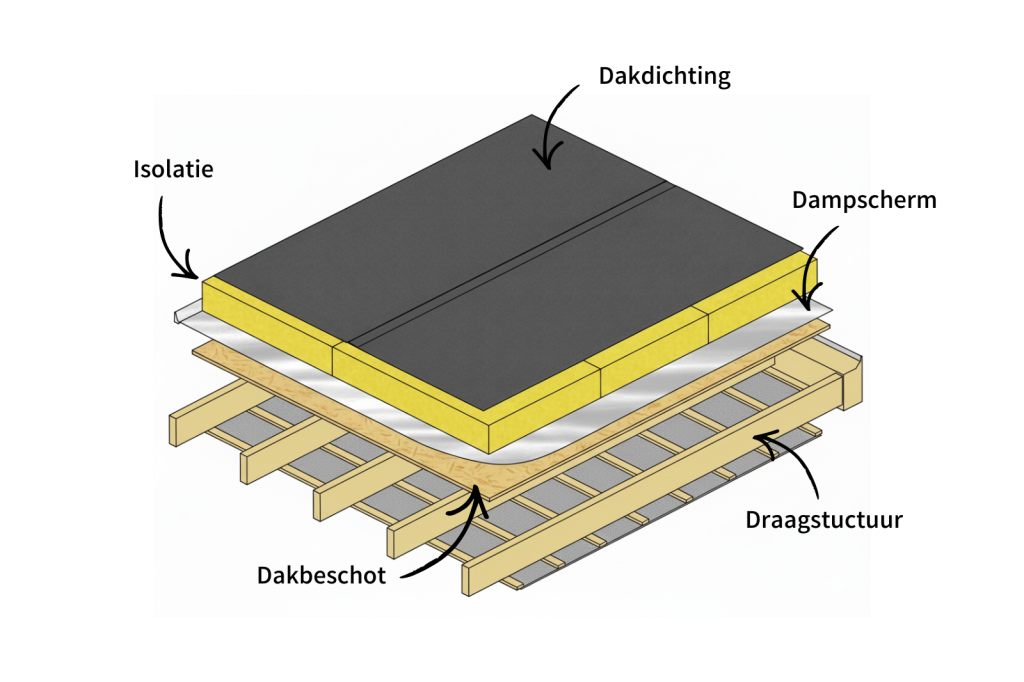 Dakdichting

Isolatie

Dampscherm

Draagstuctuur

Dakbeschot